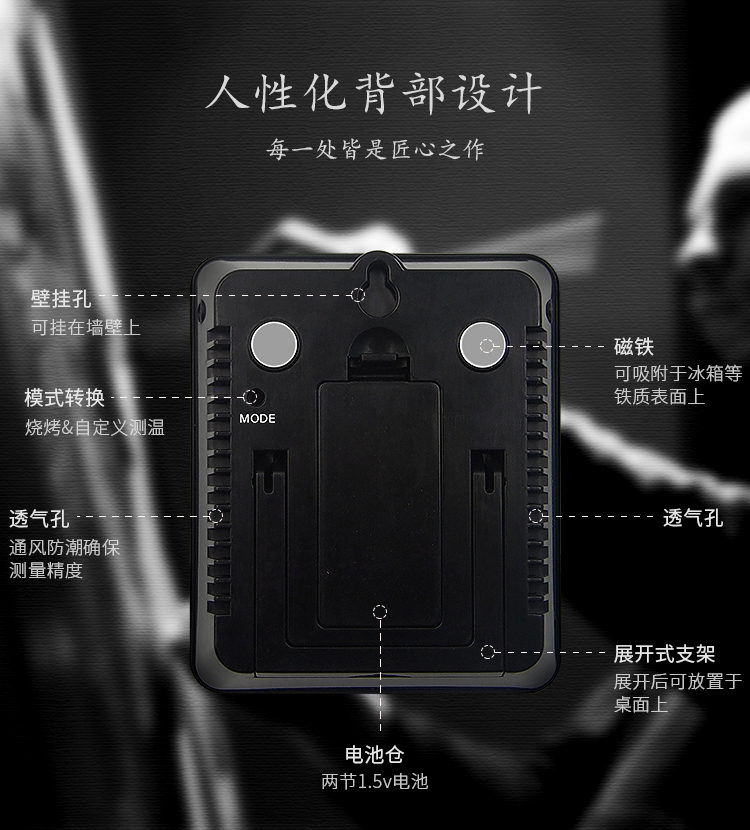 人性化背部设计

每一处皆是匠心之作

壁挂孔
可挂在墙壁上

模式转换
烧烤&自定义测温

MODE

透气孔
通风防潮确保测量精度

磁铁
可吸附于冰箱等铁质表面上

透气孔

展开式支架
展开后可放置于桌面上

电池仓
两节1.5v电池